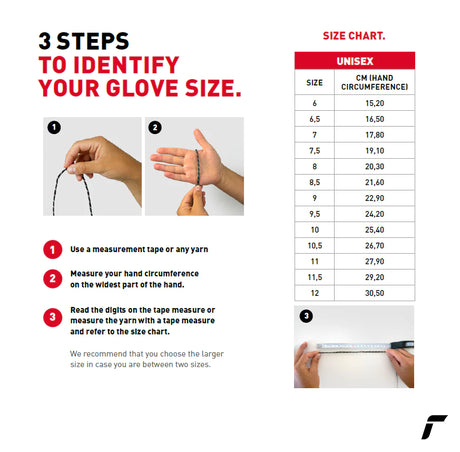 3 STEPS
TO IDENTIFY
YOUR GLOVE SIZE.

1

2

1 Use a measurement tape or any yarn

2 Measure your hand circumference on the widest part of the hand.

3 Read the digits on the tape measure or measure the yarn with a tape measure and refer to the size chart.

We recommend that you choose the larger size in case you are between two sizes.

SIZE CHART.

| UNISEX | |
|---|---|
| SIZE | CM (HAND CIRCUMFERENCE) |
| 6 | 15,20 |
| 6,5 | 16,50 |
| 7 | 17,80 |
| 7,5 | 19,10 |
| 8 | 20,30 |
| 8,5 | 21,60 |
| 9 | 22,90 |
| 9,5 | 24,20 |
| 10 | 25,40 |
| 10,5 | 26,70 |
| 11 | 27,90 |
| 11,5 | 29,20 |
| 12 | 30,50 |

3